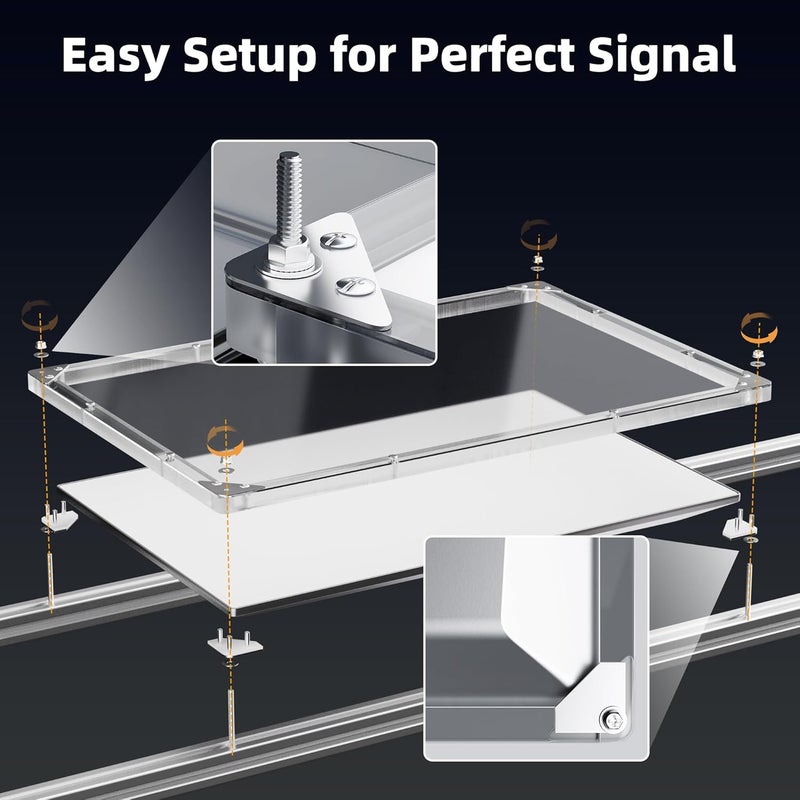 Easy Setup for Perfect Signal